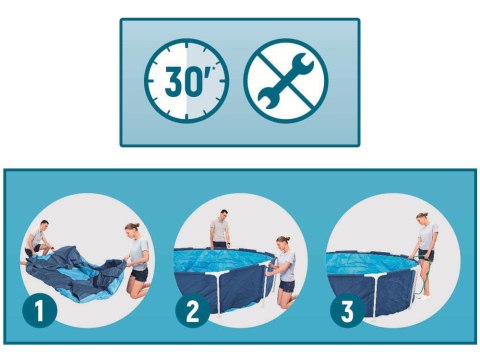 30'

1

2

3